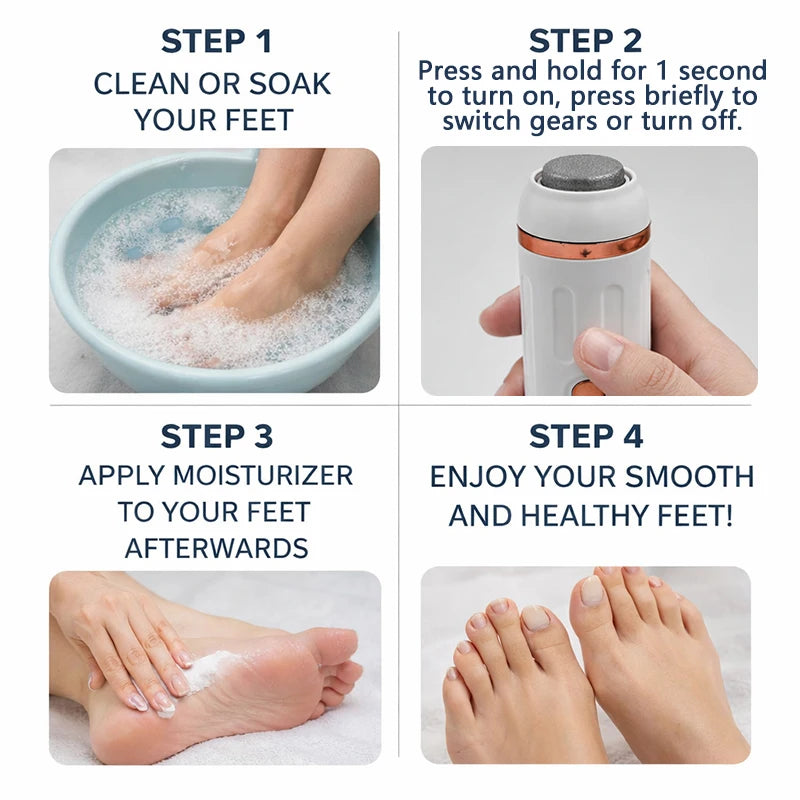 STEP 1
CLEAN OR SOAK YOUR FEET

STEP 2
Press and hold for 1 second to turn on, press briefly to switch gears or turn off.

STEP 3
APPLY MOISTURIZER TO YOUR FEET AFTERWARDS

STEP 4
ENJOY YOUR SMOOTH AND HEALTHY FEET!